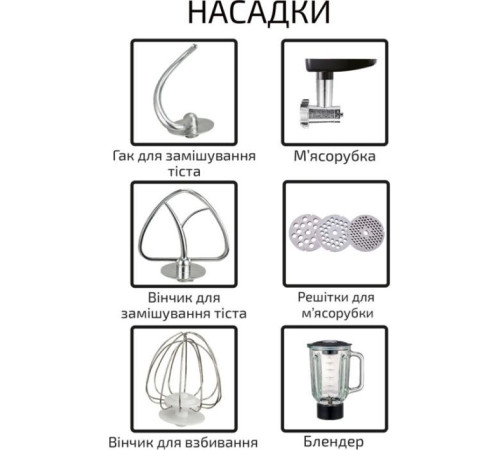 НАСАДКИ

Гак для замішування тіста

М'ясорубка

Вінчик для замішування тіста

Решітки для м'ясорубки

Вінчик для взбивання

Блендер